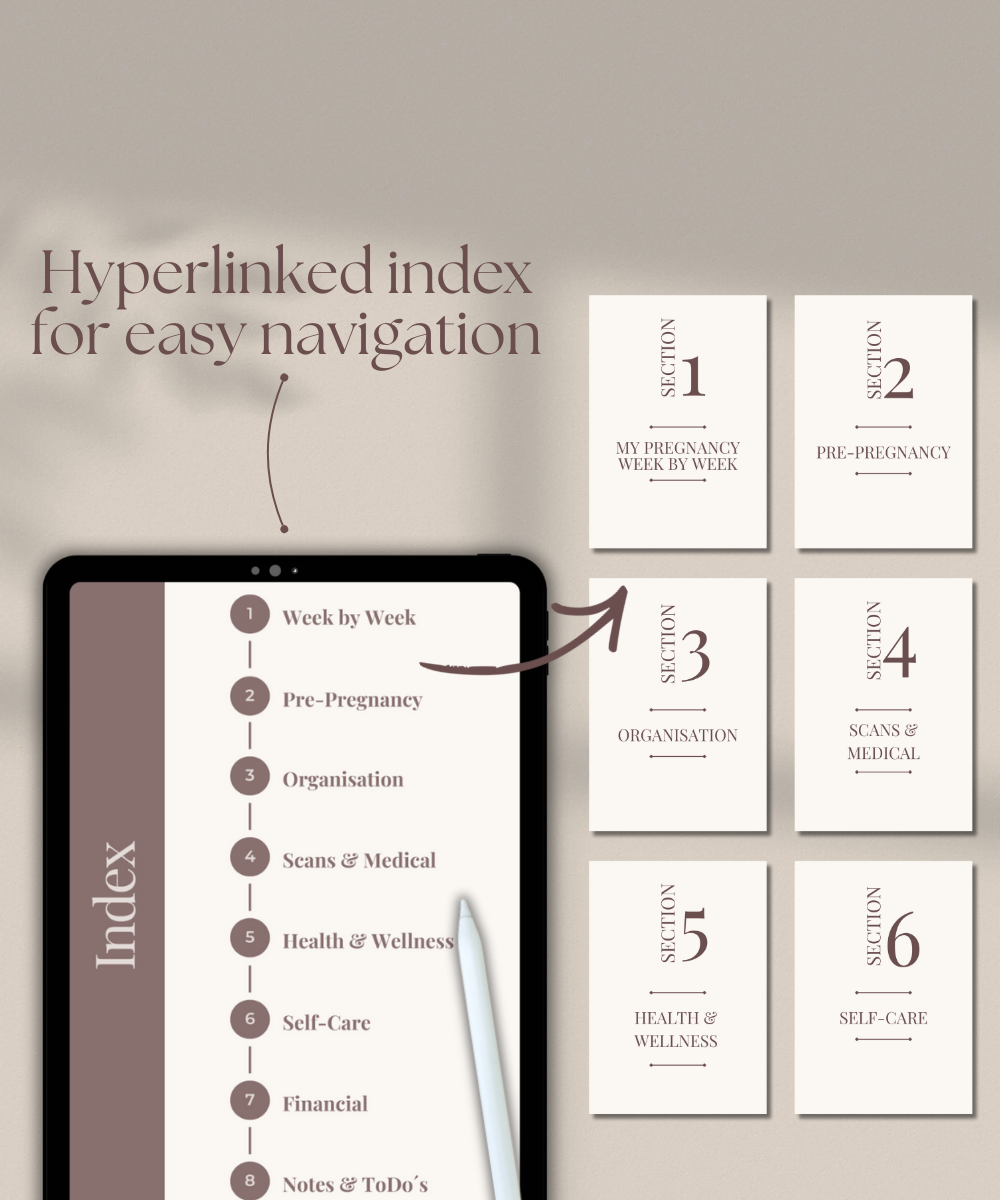 Hyperlinked index for easy navigation

Index

1 Week by Week
2 Pre-Pregnancy
3 Organisation
4 Scans & Medical
5 Health & Wellness
6 Self-Care
7 Financial
8 Notes & ToDo´s

SECTION 1
MY PREGNANCY WEEK BY WEEK

SECTION 2
PRE-PREGNANCY

SECTION 3
ORGANISATION

SECTION 4
SCANS & MEDICAL

SECTION 5
HEALTH & WELLNESS

SECTION 6
SELF-CARE